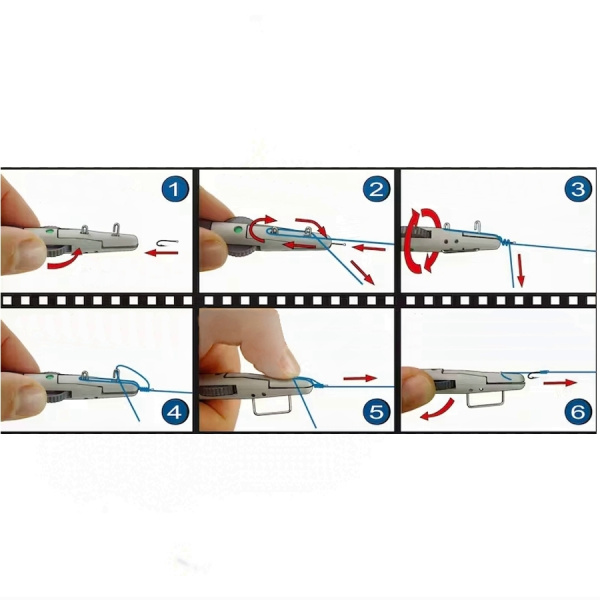 1

2

3

4

5

6